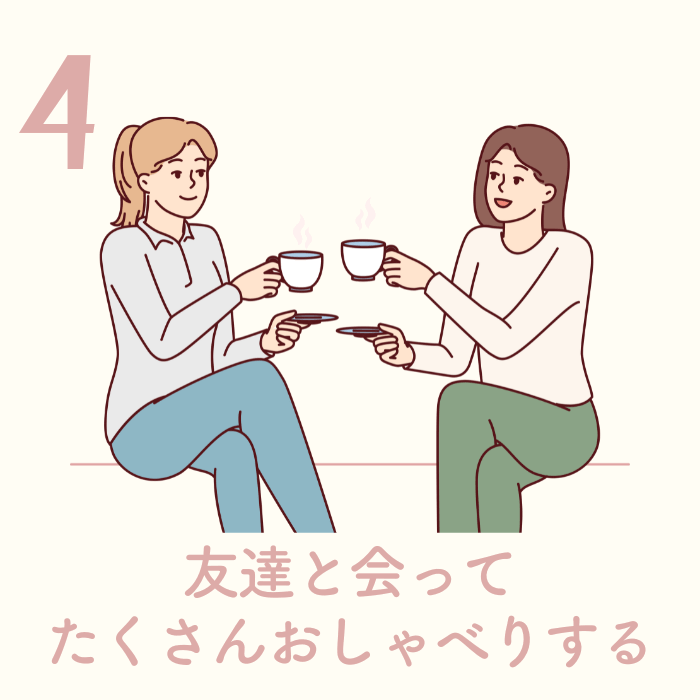 4

友達と会って
たくさんおしゃべりする